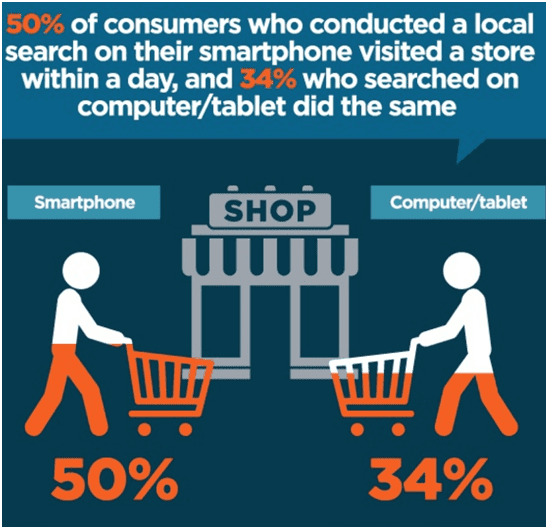 50% of consumers who conducted a local search on their smartphone visited a store within a day, and 34% who searched on computer/tablet did the same

Smartphone

SHOP

Computer/tablet

50%

34%